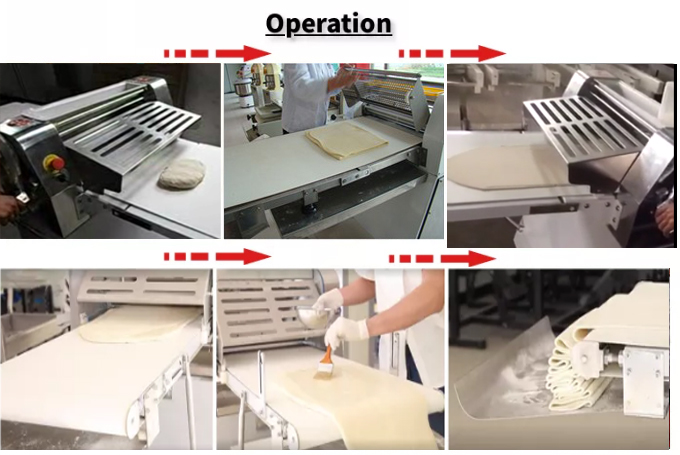 Operation